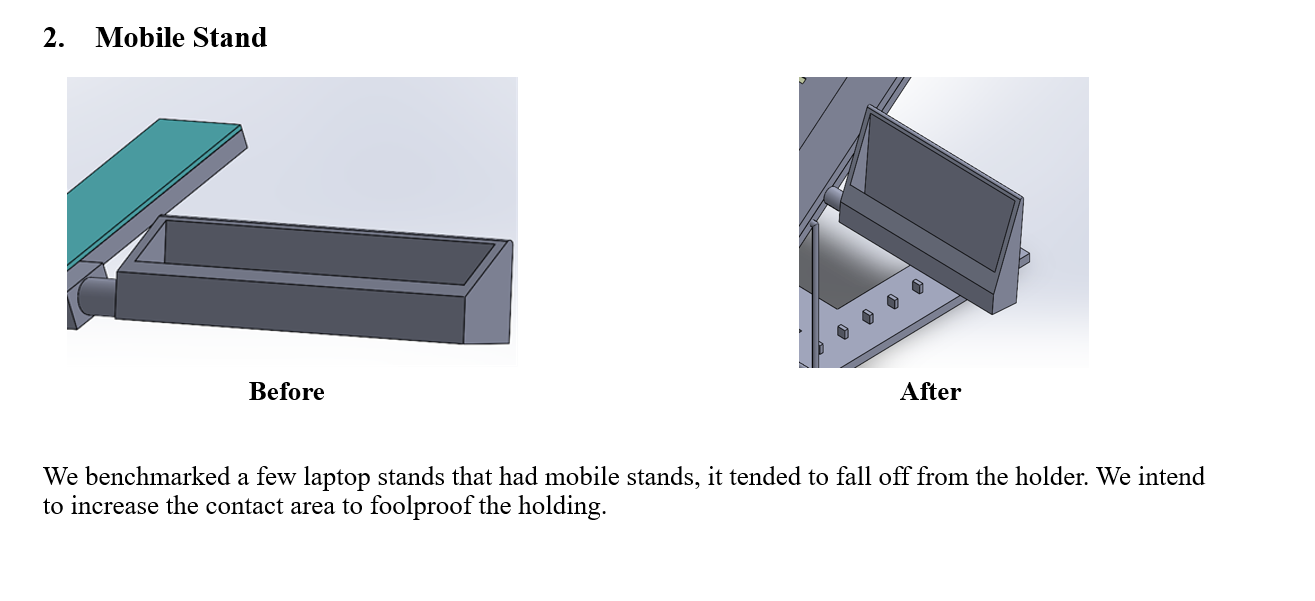 2. Mobile Stand

Before

After

We benchmarked a few laptop stands that had mobile stands, it tended to fall off from the holder. We intend to increase the contact area to foolproof the holding.