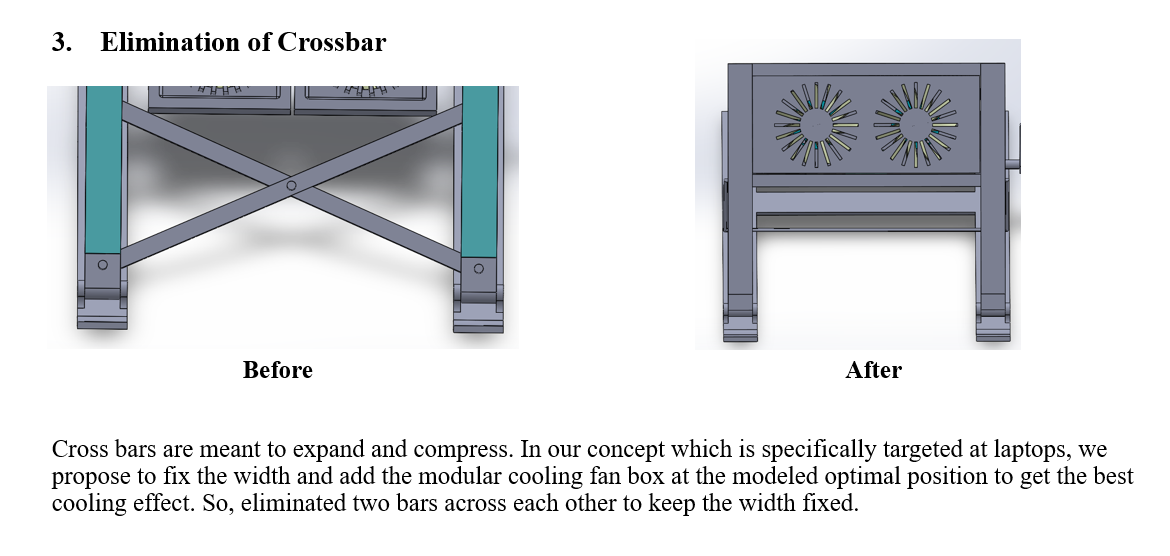 3. Elimination of Crossbar

Before

After

Cross bars are meant to expand and compress. In our concept which is specifically targeted at laptops, we propose to fix the width and add the modular cooling fan box at the modeled optimal position to get the best cooling effect. So, eliminated two bars across each other to keep the width fixed.